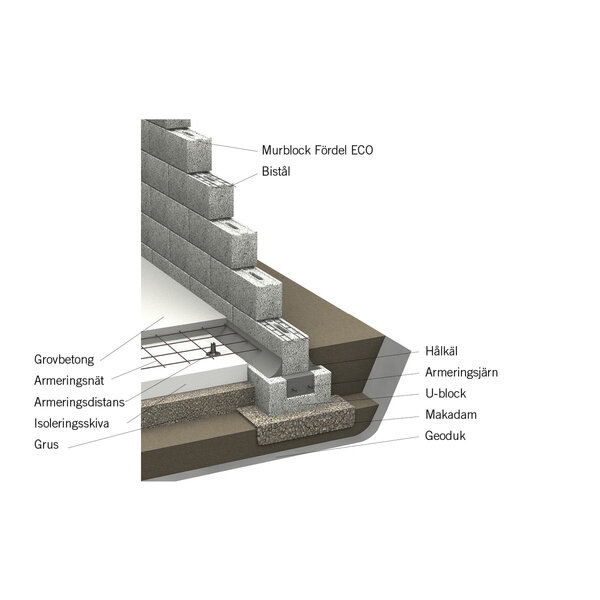 Murblock Fördel ECO
Bistål

Grovbetong
Armeringsnät
Armeringsdistans
Isoleringsskiva
Grus

Hålkäl
Armeringsjärn
U-block
Makadam
Geoduk